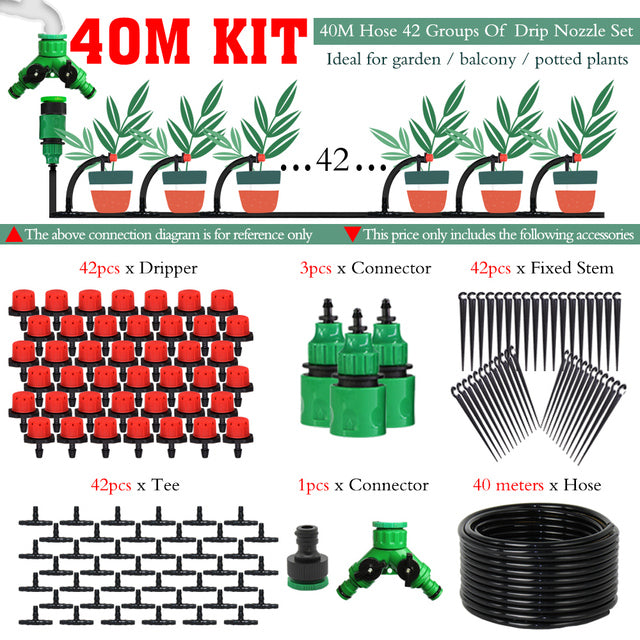 40M KIT

40M Hose 42 Groups Of Drip Nozzle Set

Ideal for garden / balcony / potted plants

...42...

The above connection diagram is for reference only

This price only includes the following accessories

42pcs x Dripper

3pcs x Connector

42pcs x Fixed Stem

42pcs x Tee

1pcs x Connector

40 meters x Hose